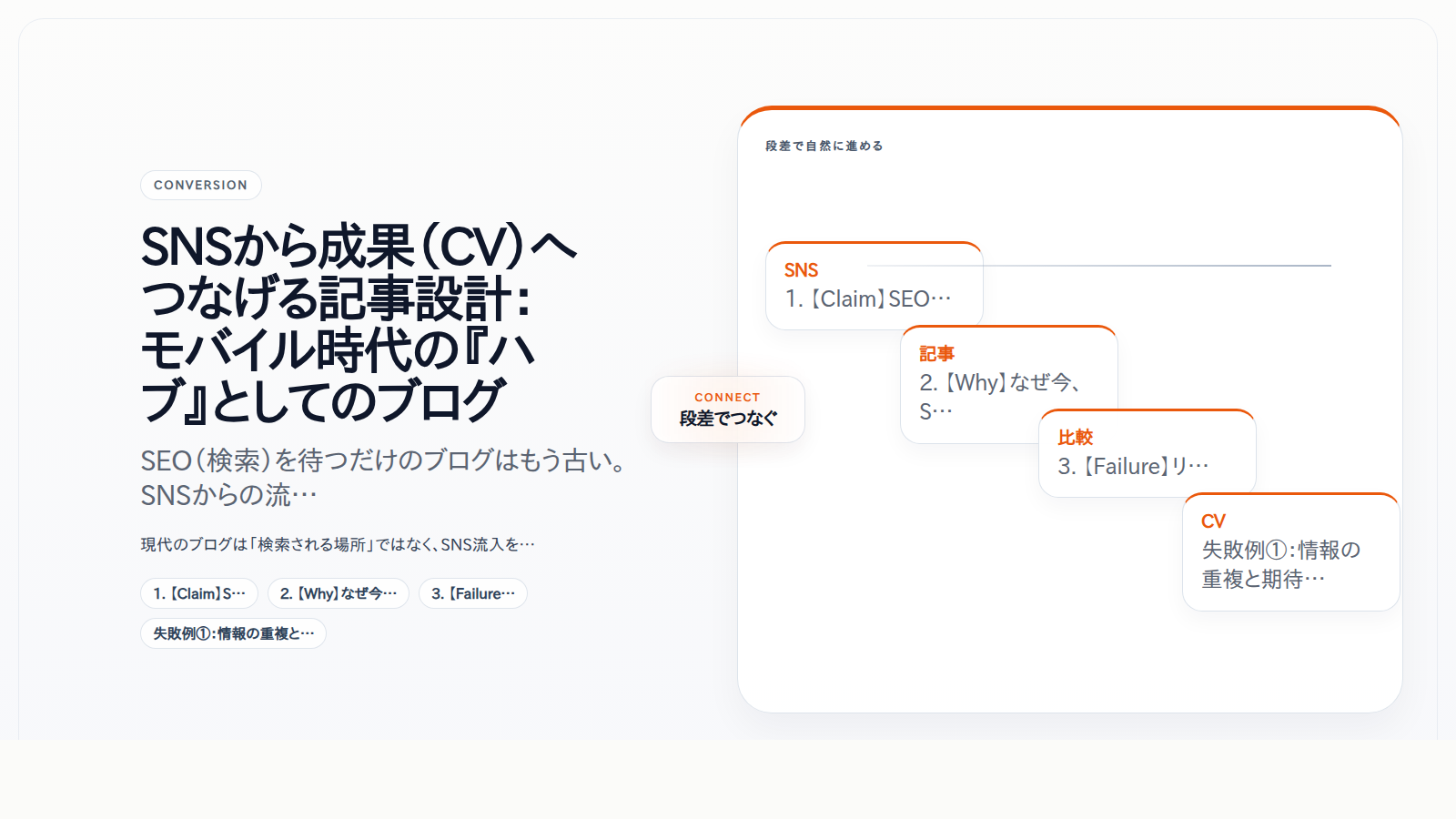 CONVERSION

SNSから成果(CV)へつなげる記事設計:モバイル時代の『ハブ』としてのブログ

SEO(検索)を待つだけのブログはもう古い。SNSからの流…

現代のブログは「検索される場所」ではなく、SNS流入を…

1.【Claim】S…

2.【Why】なぜ今…

3.【Failure…

失敗例①:情報の重複と…

CONNECT
段差でつなぐ

段差で自然に進める

SNS
1.【Claim】SEO…

記事
2.【Why】なぜ今、S…

比較
3.【Failure】リ…

CV
失敗例①:情報の重複と期待…